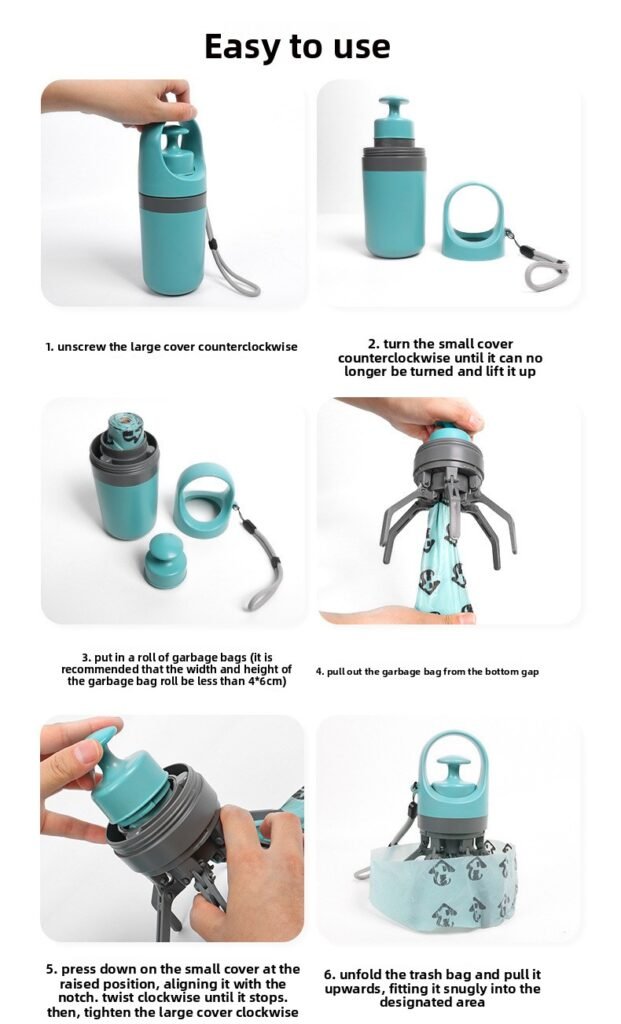 Easy to use

1. unscrew the large cover counterclockwise

2. turn the small cover counterclockwise until it can no longer be turned and lift it up

3. put in a roll of garbage bags (it is recommended that the width and height of the garbage bag roll be less than 4*6cm)

4. pull out the garbage bag from the bottom gap

5. press down on the small cover at the raised position, aligning it with the notch. twist clockwise until it stops. then, tighten the large cover clockwise

6. unfold the trash bag and pull it upwards, fitting it snugly into the designated area